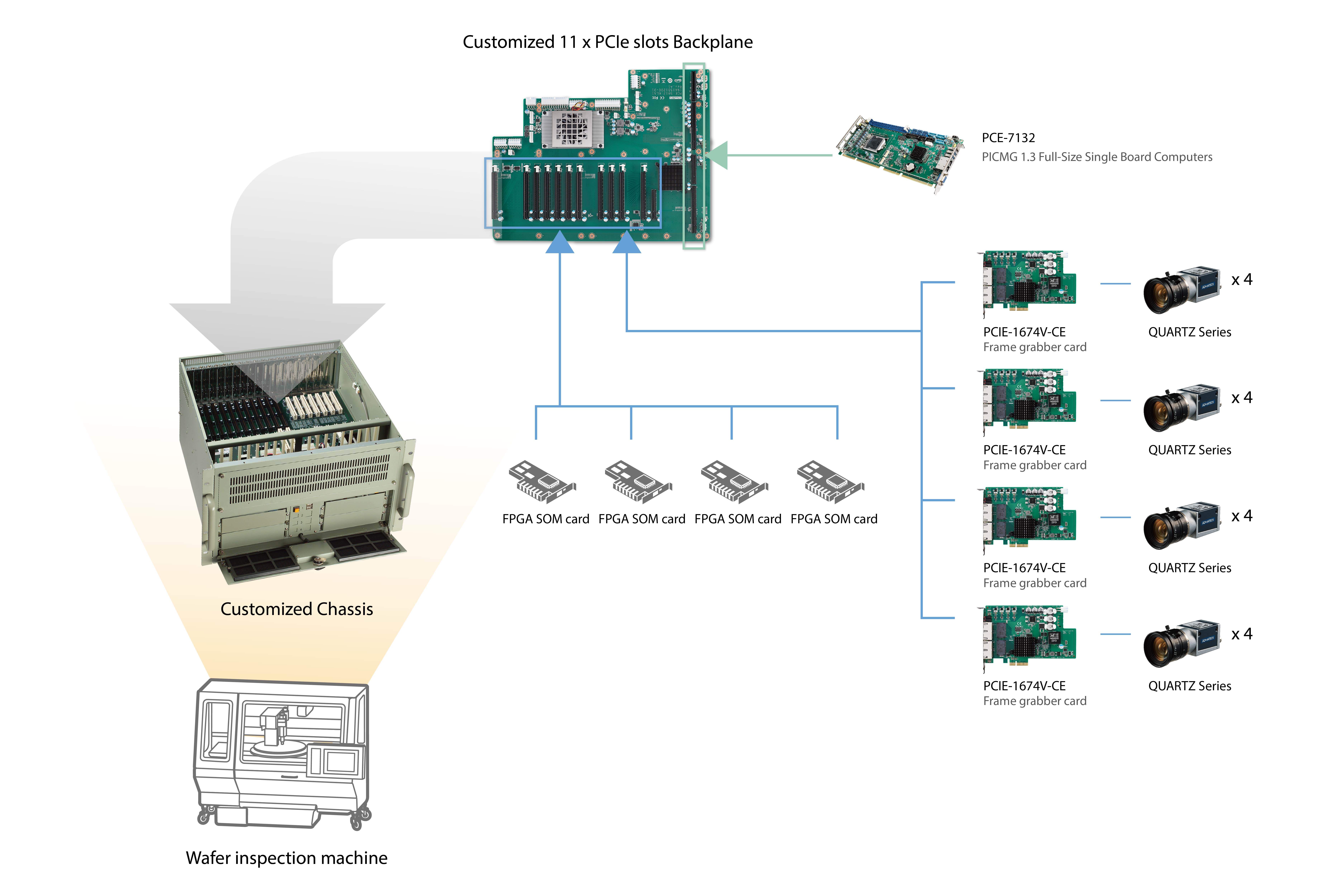 Customized 11 x PCIe slots Backplane

PCE-7132
PICMG 1.3 Full-Size Single Board Computers

PCIE-1674V-CE
Frame grabber card

x 4
QUARTZ Series

PCIE-1674V-CE
Frame grabber card

x 4
QUARTZ Series

PCIE-1674V-CE
Frame grabber card

x 4
QUARTZ Series

PCIE-1674V-CE
Frame grabber card

x 4
QUARTZ Series

FPGA SOM card FPGA SOM card FPGA SOM card FPGA SOM card

Customized Chassis

Wafer inspection machine